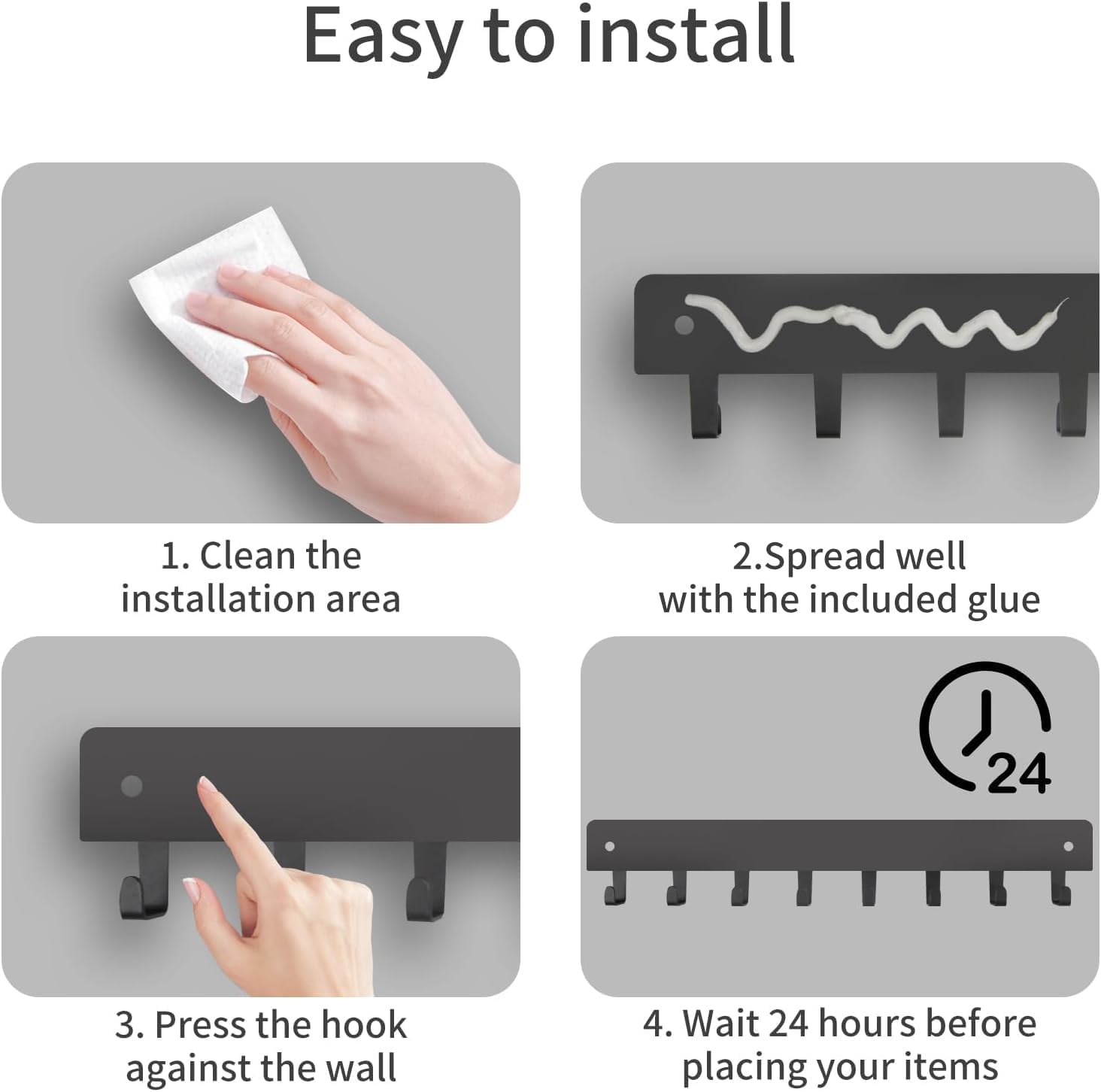 Easy to install

1. Clean the installation area

2.Spread well with the included glue

24

3. Press the hook against the wall

4. Wait 24 hours before placing your items