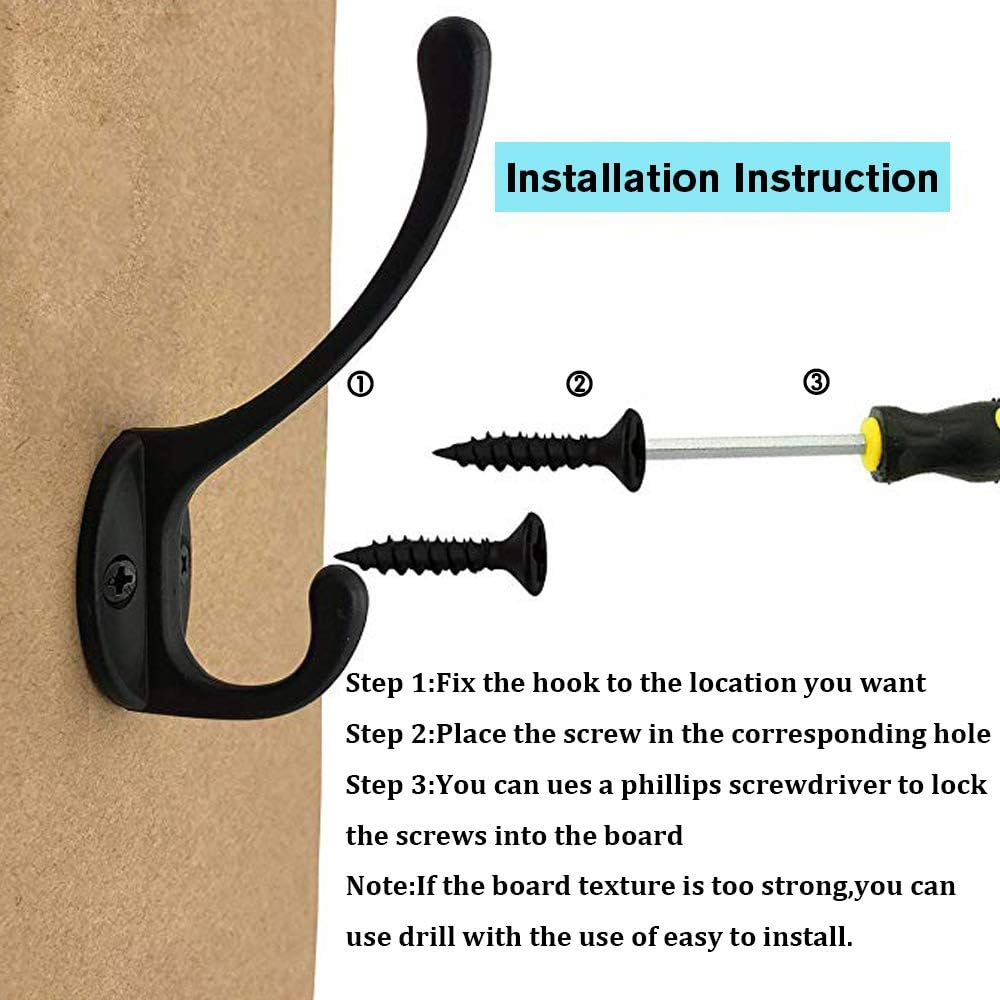 Installation Instruction

①

②

③

Step 1:Fix the hook to the location you want

Step 2:Place the screw in the corresponding hole

Step 3:You can ues a phillips screwdriver to lock the screws into the board

Note:If the board texture is too strong,you can use drill with the use of easy to install.