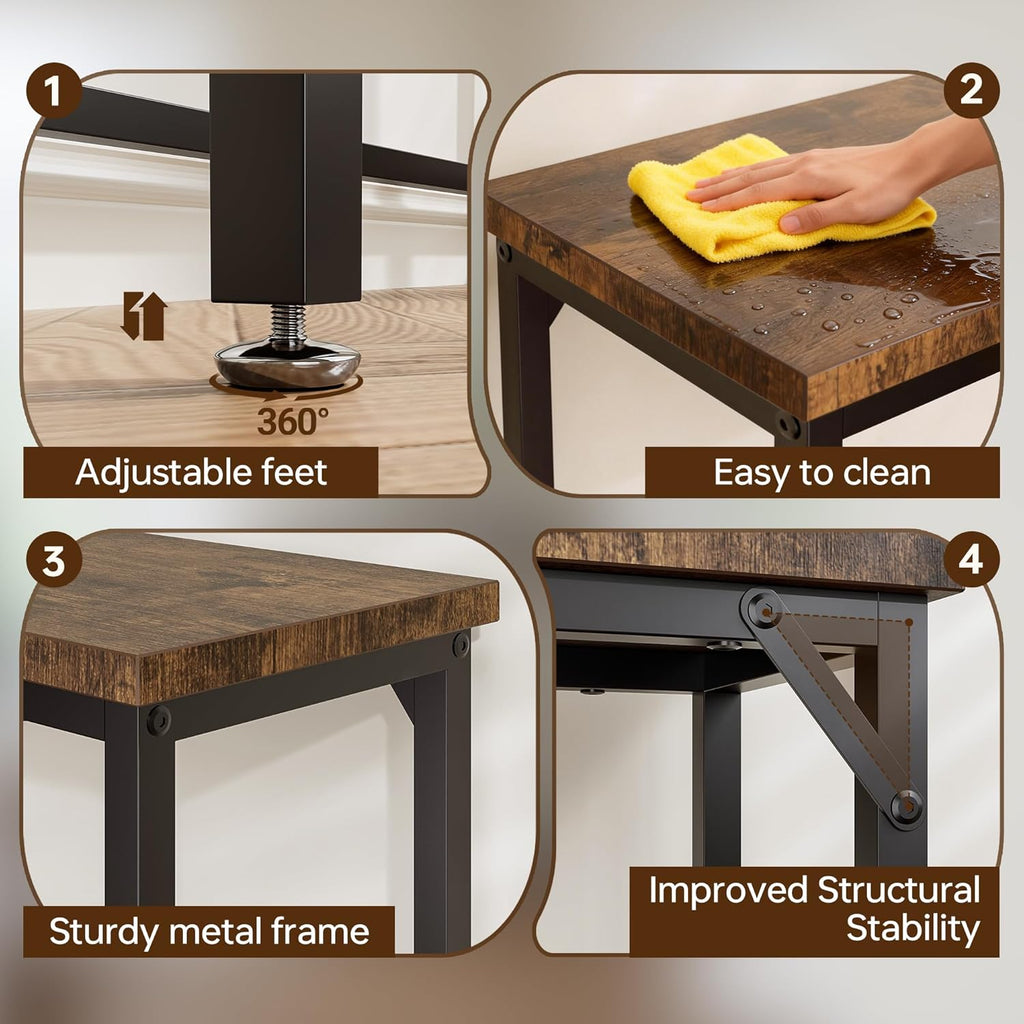 1

360°

Adjustable feet

2

Easy to clean

3

Sturdy metal frame

4

Improved Structural Stability